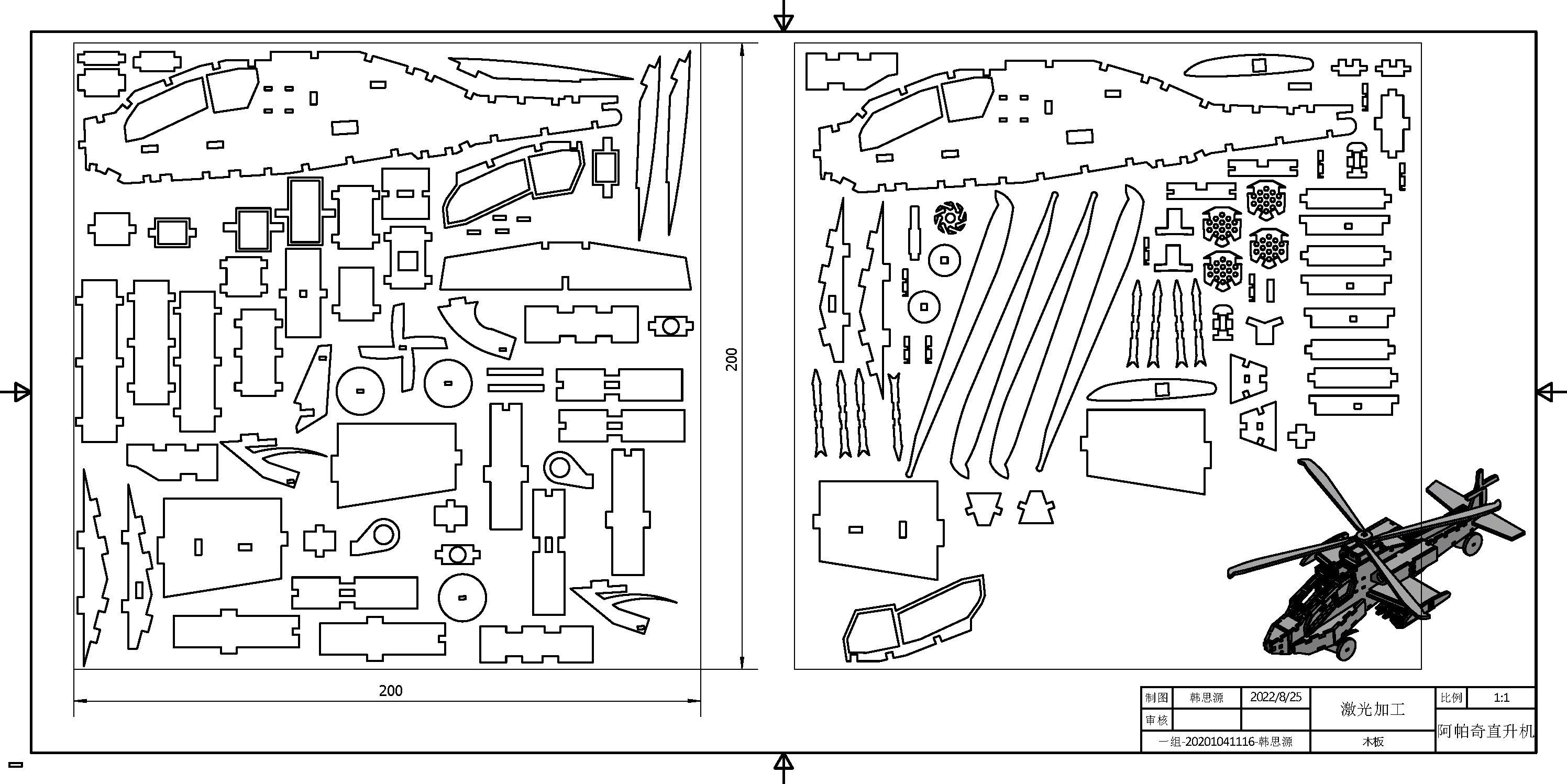 200

200

| 制图 | 韩思源 | 2022/8/25 | 激光加工 | 比例 | 1:1 |
|---|---|---|---|---|---|
| 审核 | | | | 阿帕奇直升机 | |
| 一组-20201041116-韩思源 | | | 木板 | | |